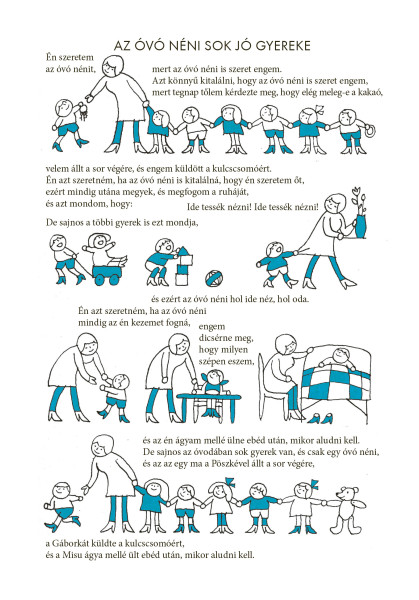 AZ ÓVÓ NÉNI SOK JÓ GYEREKE

Én szeretem az óvó nénit,

mert az óvó néni is szeret engem. Azt könnyű kitalálni, hogy az óvó néni is szeret engem, mert tegnap tőlem kérdezte meg, hogy elég meleg-e a kakaó,

velem állt a sor végére, és engem küldött a kulcscsomóért. Én azt szeretném, ha az óvó néni is kitalálná, hogy én szeretem őt, ezért mindig utána megyek, és megfogom a ruháját, és azt mondom, hogy:

Ide tessék nézni! Ide tessék nézni!

De sajnos a többi gyerek is ezt mondja,

és ezért az óvó néni hol ide néz, hol oda.

Én azt szeretném, ha az óvó néni mindig az én kezemet fogná,

engem dicsérne meg, hogy milyen szépen eszem,

és az én ágyam mellé ülne ebéd után, mikor aludni kell. De sajnos az óvodában sok gyerek van, és csak egy óvó néni, és az az egy ma a Pöszkével állt a sor végére,

a Gáborkát küldte a kulcscsomóért, és a Misu ágya mellé ült ebéd után, mikor aludni kell.